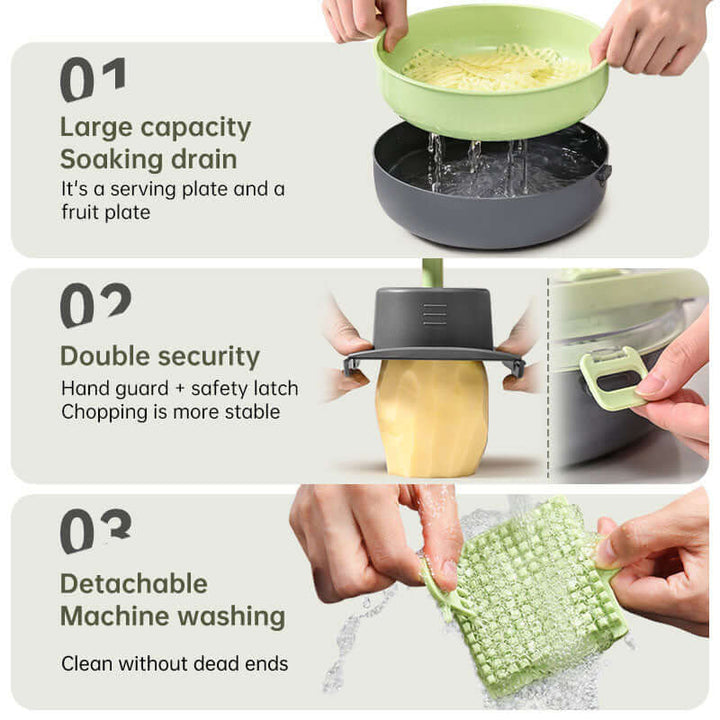 01

Large capacity
Soaking drain

It's a serving plate and a fruit plate

02

Double security

Hand guard + safety latch
Chopping is more stable

03

Detachable
Machine washing

Clean without dead ends